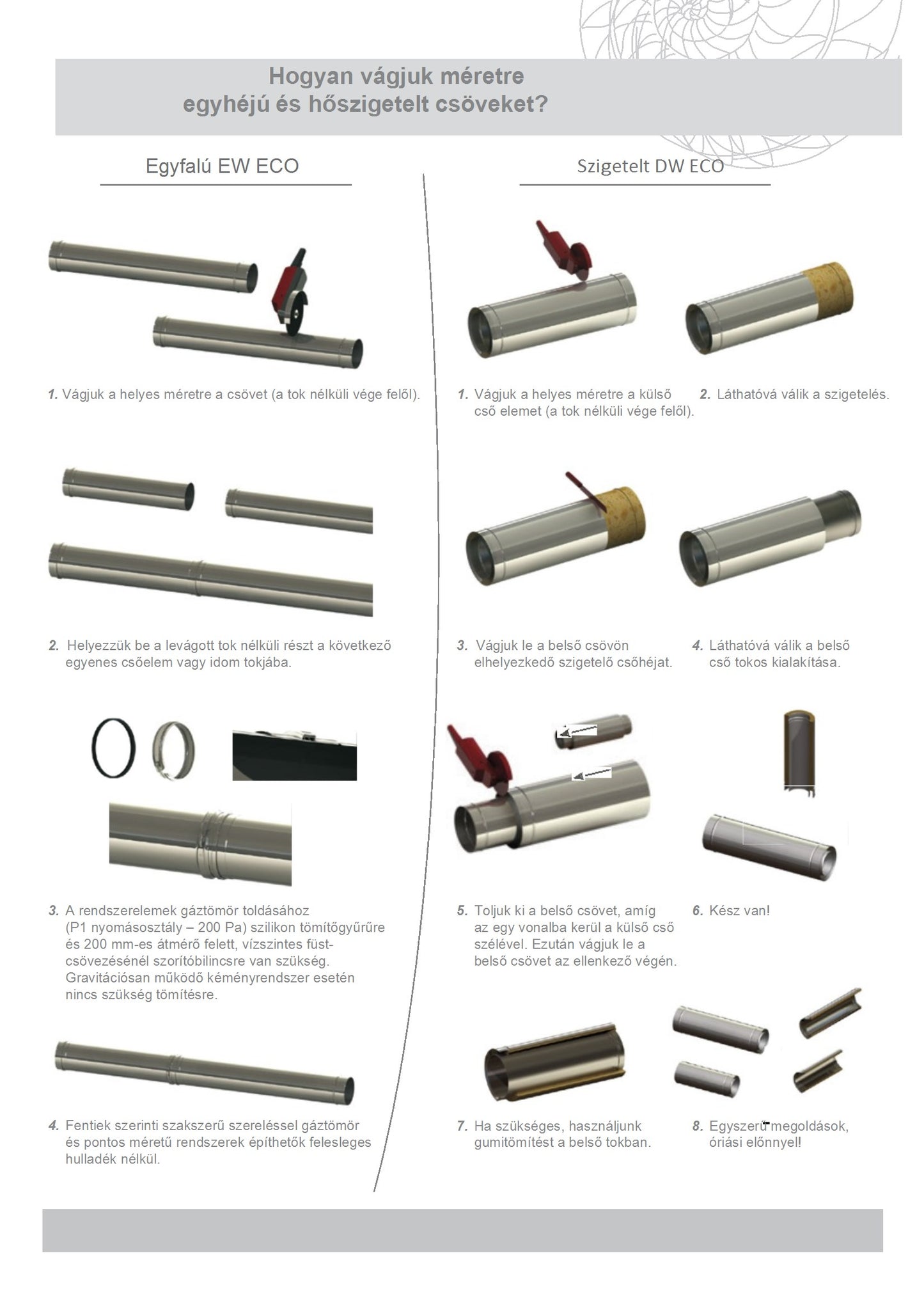 Hogyan vágjuk méretre
egyhéjú és hőszigetelt csöveket?

Egyfalú EW ECO

1. Vágjuk a helyes méretre a csövet (a tok nélküli vége felől).

2. Helyezzük be a levágott tok nélküli részt a következő egyenes csőelem vagy idom tokjába.

3. A rendszerelemek gáztömör toldásához (P1 nyomásosztály – 200 Pa) szilikon tömítőgyűrűre és 200 mm-es átmérő felett, vízszintes füstcsövezésénél szorítóbilincsre van szükség. Gravitációsan működő kéményrendszer esetén nincs szükség tömítésre.

4. Fentiek szerinti szakszerű szereléssel gáztömör és pontos méretű rendszerek építhetők felesleges hulladék nélkül.

Szigetelt DW ECO

1. Vágjuk a helyes méretre a külső cső elemet (a tok nélküli vége felől).

2. Láthatóvá válik a szigetelés.

3. Vágjuk le a belső csövön elhelyezkedő szigetelő csőhéjat.

4. Láthatóvá válik a belső cső tokos kialakítása.

5. Toljuk ki a belső csövet, amíg az egy vonalba kerül a külső cső szélével. Ezután vágjuk le a belső csövet az ellenkező végén.

6. Kész van!

7. Ha szükséges, használjunk gumitömítést a belső tokban.

8. Egyszerű megoldások, óriási előnnyel!